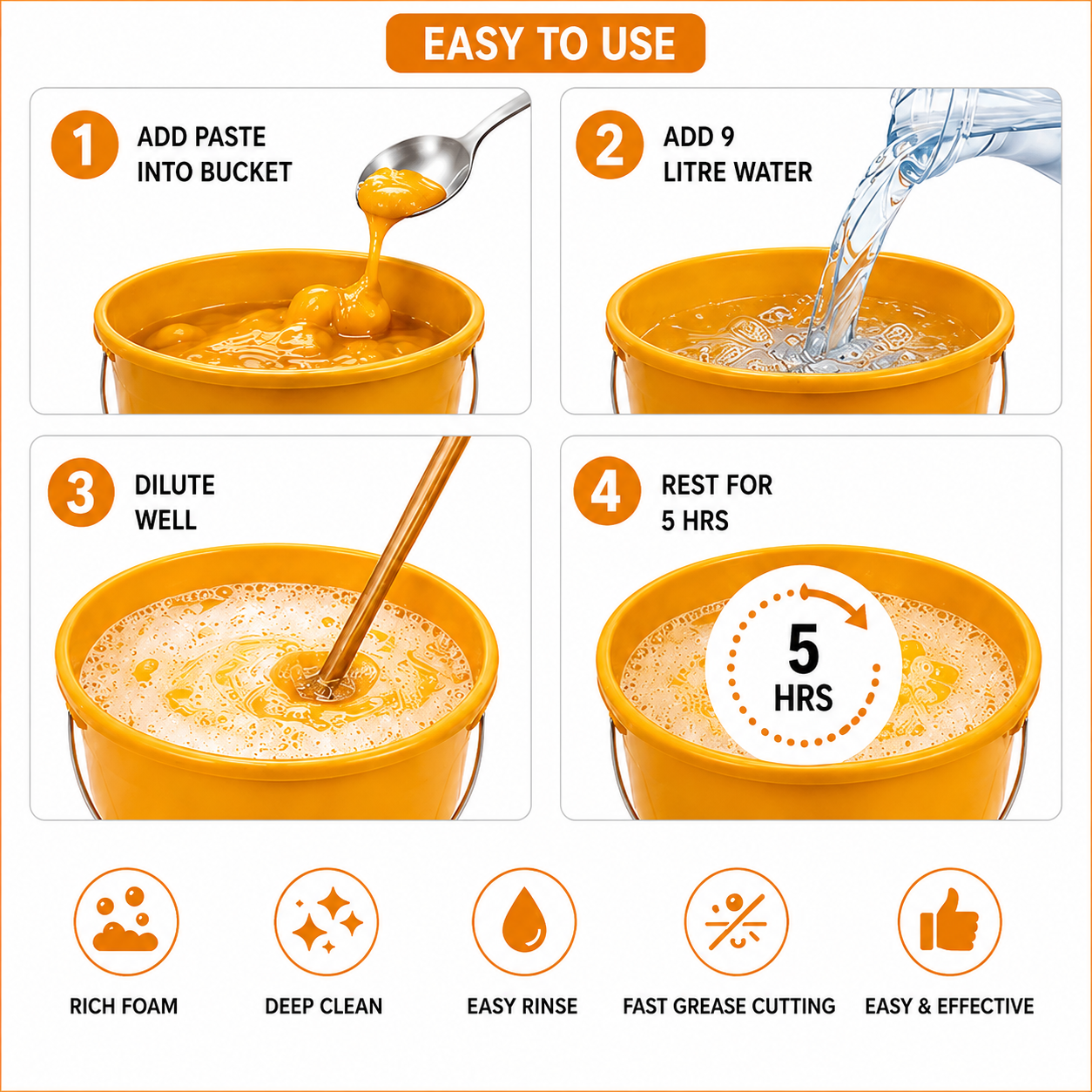 EASY TO USE

1 ADD PASTE INTO BUCKET

2 ADD 9 LITRE WATER

3 DILUTE WELL

4 REST FOR 5 HRS

5 HRS

RICH FOAM

DEEP CLEAN

EASY RINSE

FAST GREASE CUTTING

EASY & EFFECTIVE