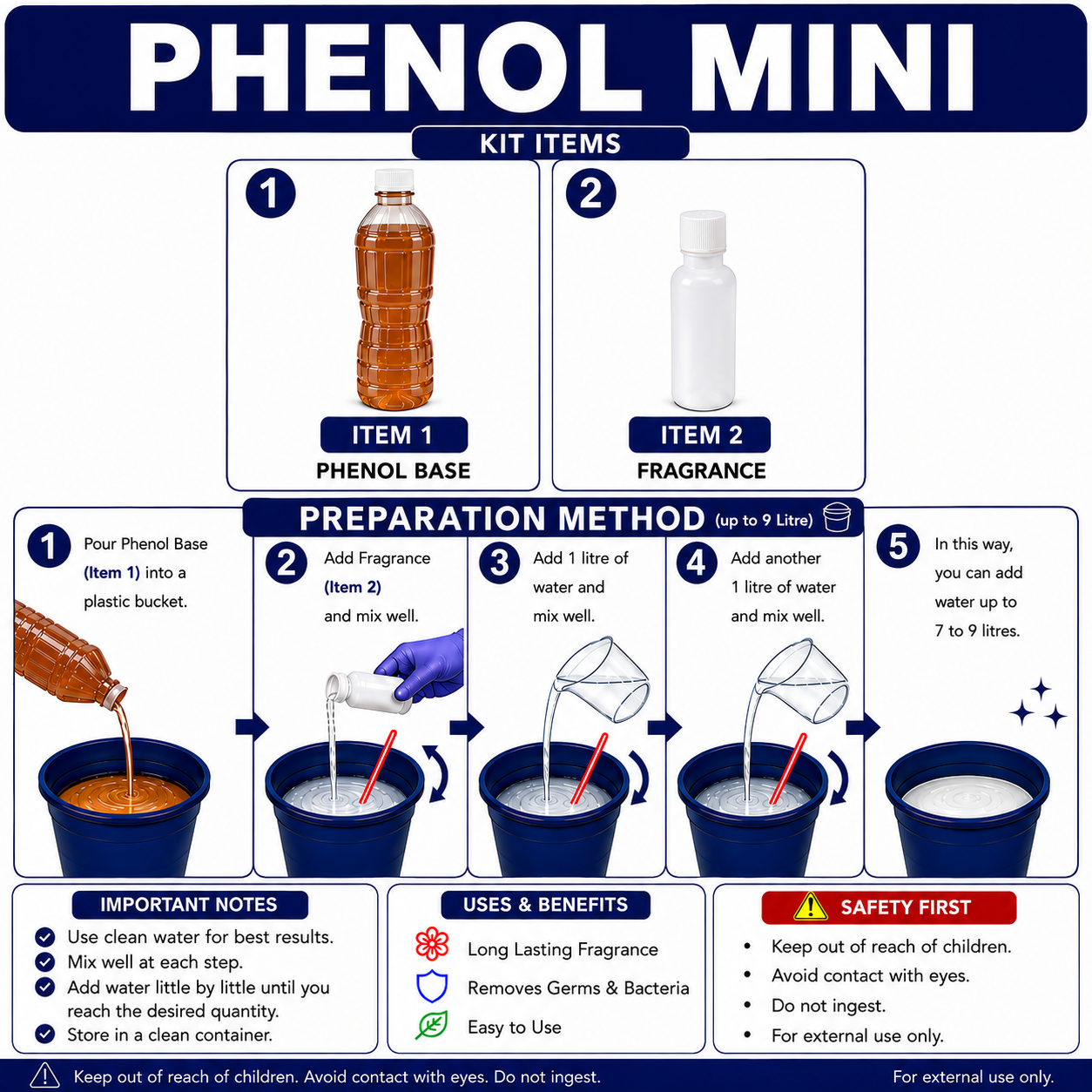 PHENOL MINI

KIT ITEMS

1
ITEM 1
PHENOL BASE

2
ITEM 2
FRAGRANCE

PREPARATION METHOD (up to 9 Litre)

1 Pour Phenol Base (Item 1) into a plastic bucket.

2 Add Fragrance (Item 2) and mix well.

3 Add 1 litre of water and mix well.

4 Add another 1 litre of water and mix well.

5 In this way, you can add water up to 7 to 9 litres.

IMPORTANT NOTES
Use clean water for best results.
Mix well at each step.
Add water little by little until you reach the desired quantity.
Store in a clean container.

USES & BENEFITS
Long Lasting Fragrance
Removes Germs & Bacteria
Easy to Use

SAFETY FIRST
• Keep out of reach of children.
• Avoid contact with eyes.
• Do not ingest.
• For external use only.

Keep out of reach of children. Avoid contact with eyes. Do not ingest. For external use only.