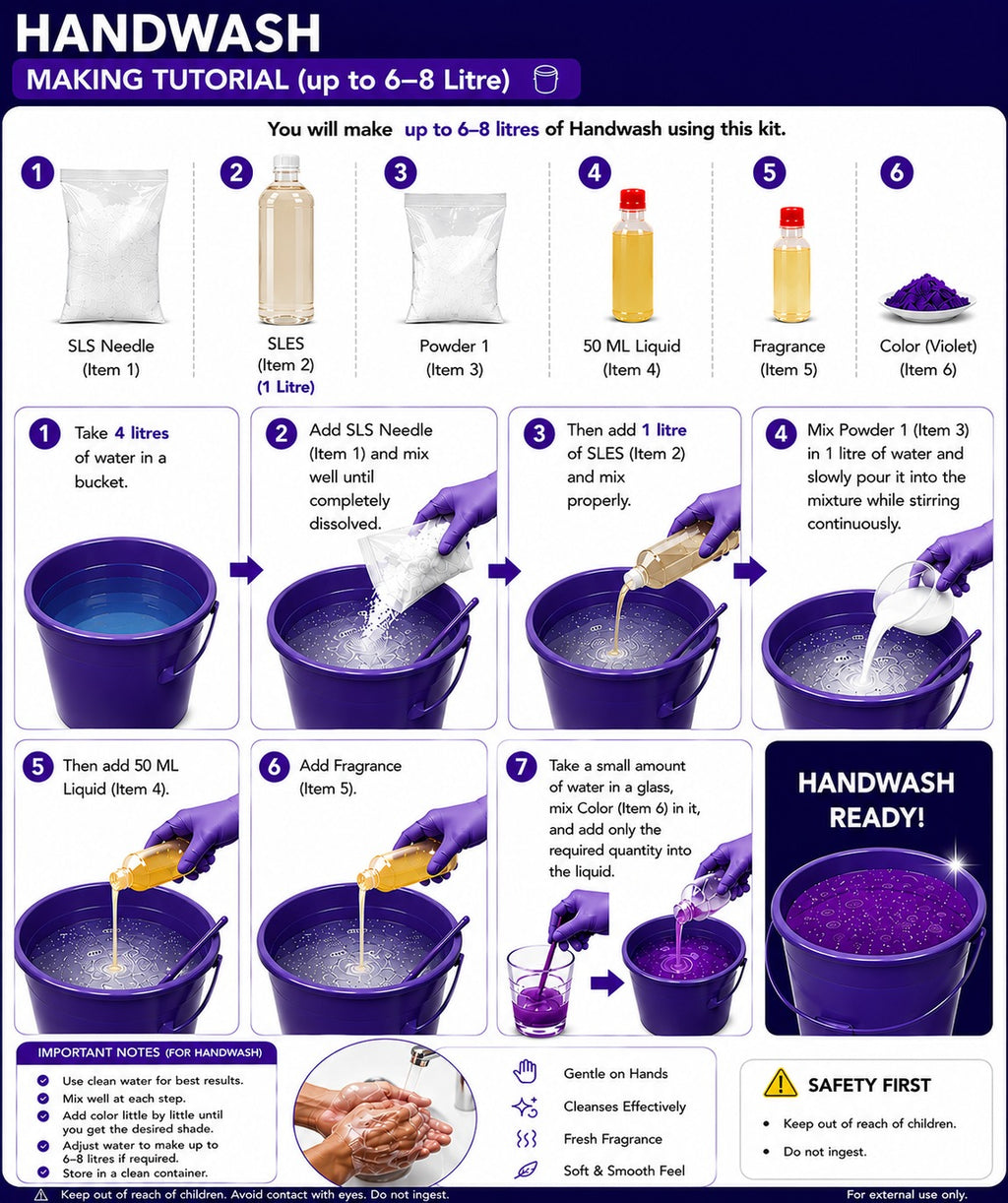 HANDWASH
MAKING TUTORIAL (up to 6–8 Litre)

You will make up to 6–8 litres of Handwash using this kit.

1 SLS Needle (Item 1)

2 SLES (Item 2) (1 Litre)

3 Powder 1 (Item 3)

4 50 ML Liquid (Item 4)

5 Fragrance (Item 5)

6 Color (Violet) (Item 6)

1 Take 4 litres of water in a bucket.

2 Add SLS Needle (Item 1) and mix well until completely dissolved.

3 Then add 1 litre of SLES (Item 2) and mix properly.

4 Mix Powder 1 (Item 3) in 1 litre of water and slowly pour it into the mixture while stirring continuously.

5 Then add 50 ML Liquid (Item 4).

6 Add Fragrance (Item 5).

7 Take a small amount of water in a glass, mix Color (Item 6) in it, and add only the required quantity into the liquid.

HANDWASH READY!

IMPORTANT NOTES (FOR HANDWASH)
Use clean water for best results.
Mix well at each step.
Add color little by little until you get the desired shade.
Adjust water to make up to 6–8 litres if required.
Store in a clean container.

Gentle on Hands
Cleanses Effectively
Fresh Fragrance
Soft & Smooth Feel

SAFETY FIRST
• Keep out of reach of children.
• Do not ingest.

Keep out of reach of children. Avoid contact with eyes. Do not ingest.
For external use only.